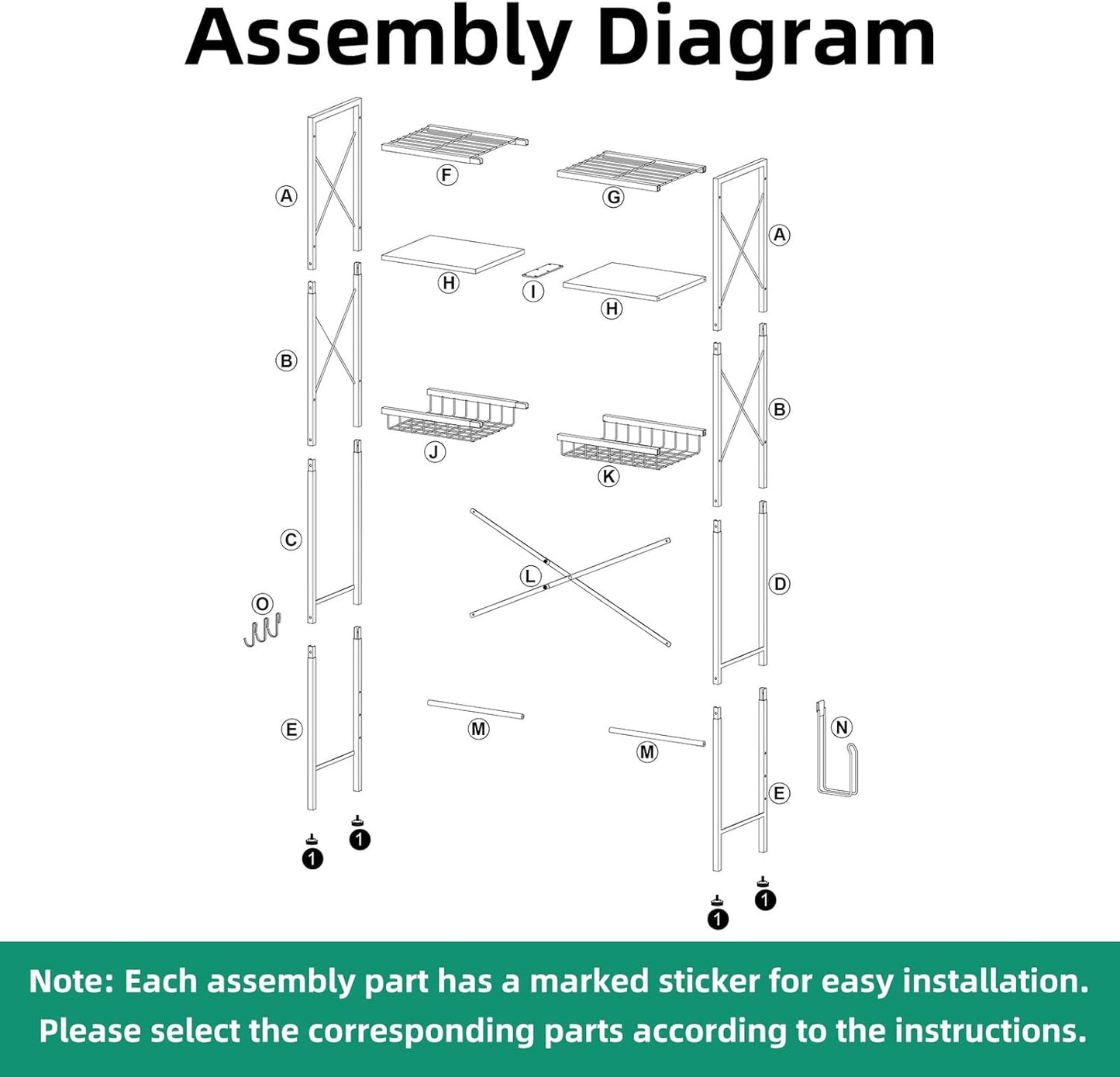 Assembly Diagram

A
F
G
A
H
I
H
B
B
J
K
C
L
D
O
E
M
M
N
E
1
1
1
1

Note: Each assembly part has a marked sticker for easy installation. Please select the corresponding parts according to the instructions.